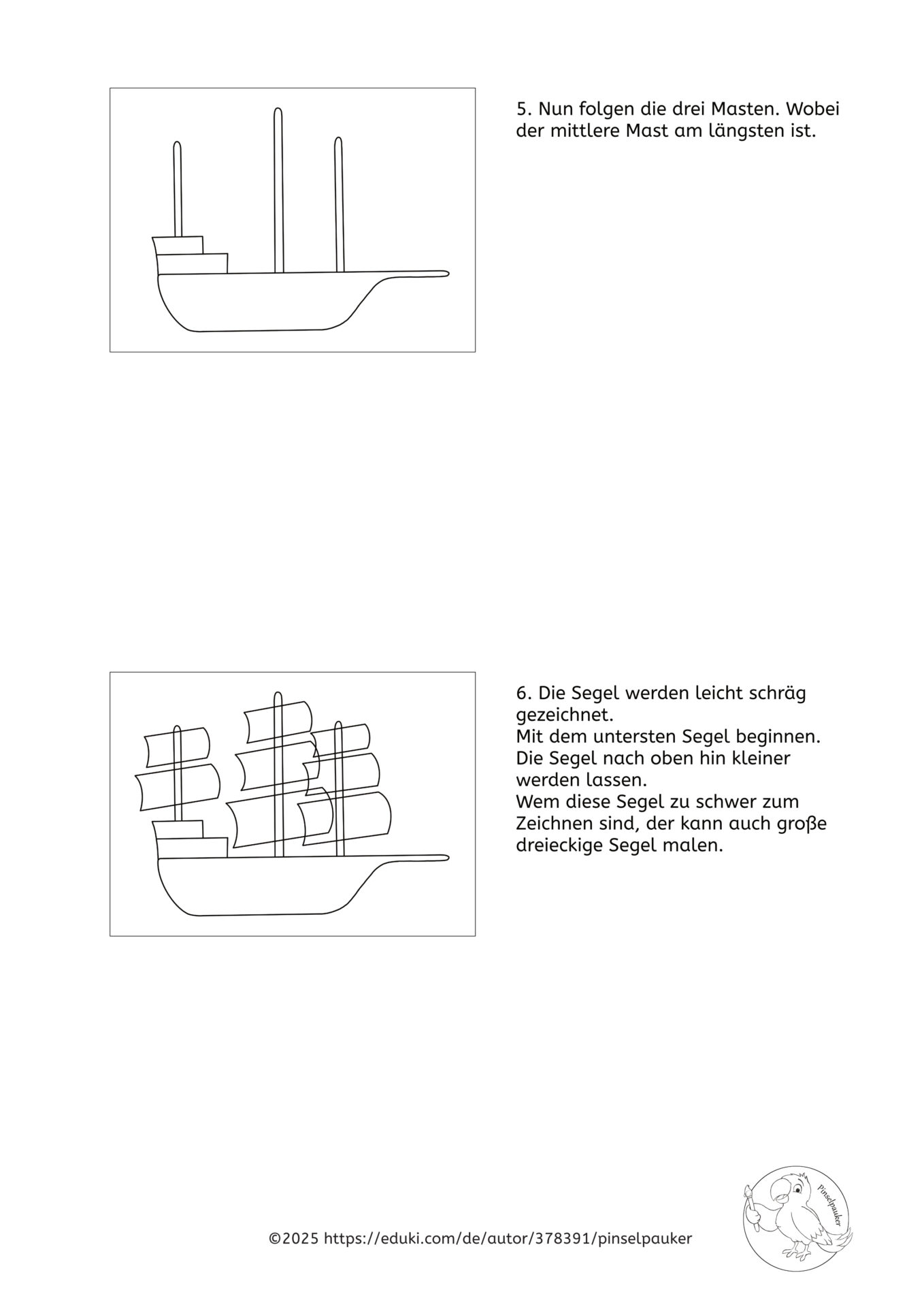 5. Nun folgen die drei Masten. Wobei der mittlere Mast am längsten ist.

6. Die Segel werden leicht schräg gezeichnet.
Mit dem untersten Segel beginnen.
Die Segel nach oben hin kleiner werden lassen.
Wem diese Segel zu schwer zum Zeichnen sind, der kann auch große dreieckige Segel malen.

©2025 https://eduki.com/de/autor/378391/pinselpauker

Pinselpauker