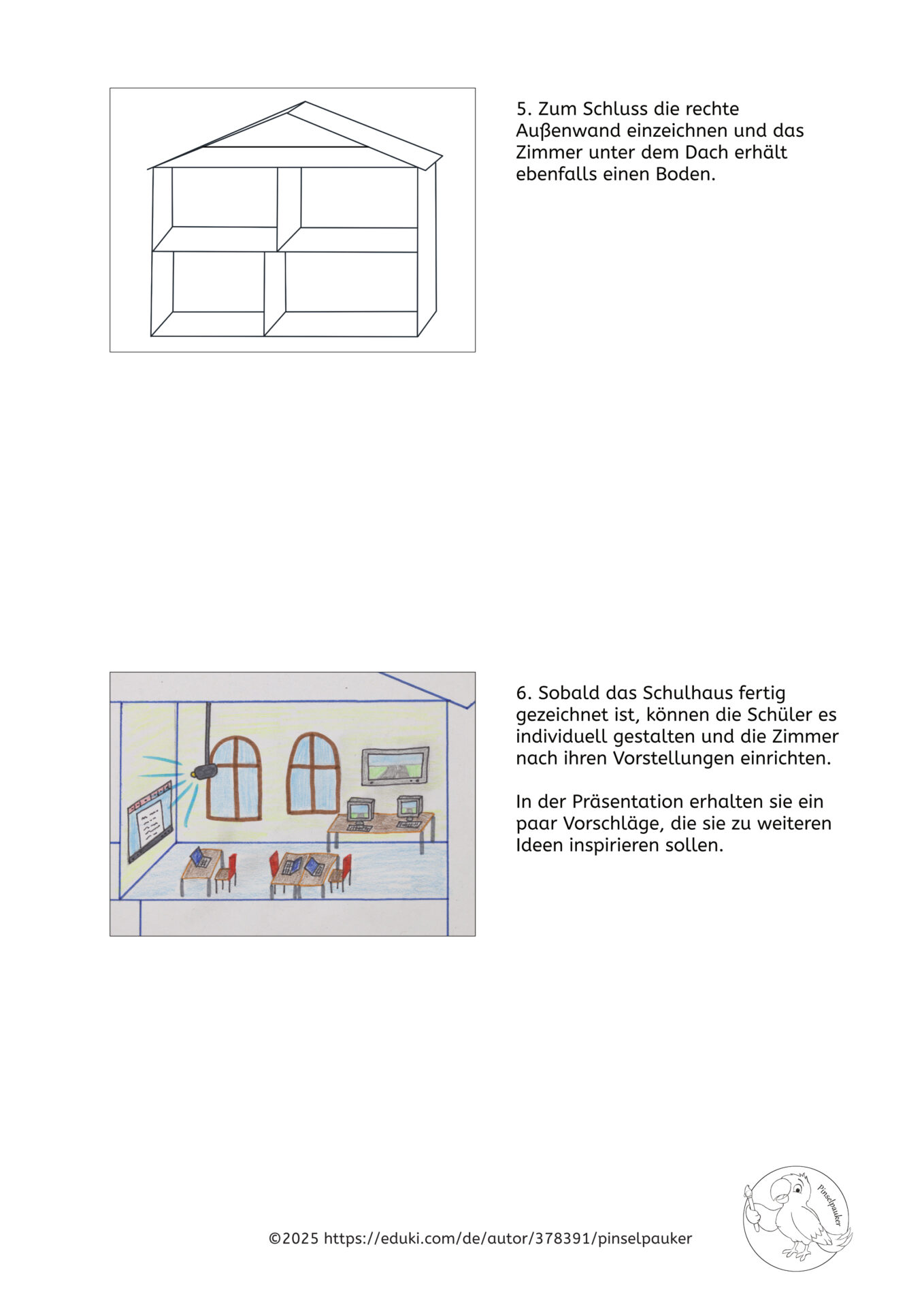 5. Zum Schluss die rechte Außenwand einzeichnen und das Zimmer unter dem Dach erhält ebenfalls einen Boden.

6. Sobald das Schulhaus fertig gezeichnet ist, können die Schüler es individuell gestalten und die Zimmer nach ihren Vorstellungen einrichten.

In der Präsentation erhalten sie ein paar Vorschläge, die sie zu weiteren Ideen inspirieren sollen.

©2025 https://eduki.com/de/autor/378391/pinselpauker

Pinselpauker